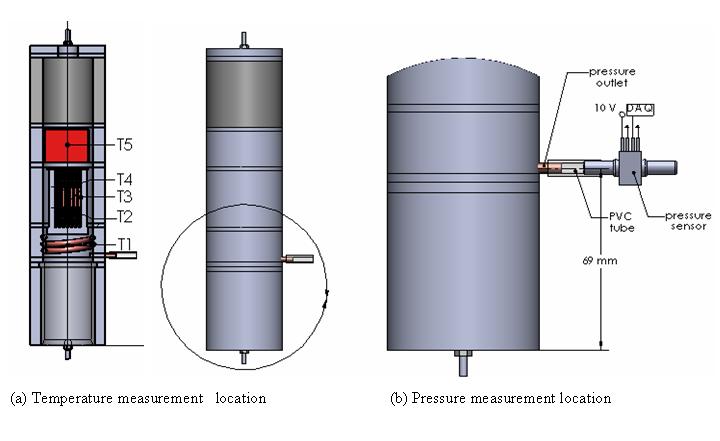 T5
T4
T3
T2
T1

pressure outlet
10 V
DAQ
PVC tube
pressure sensor
69 mm

(a) Temperature measurement location

(b) Pressure measurement location