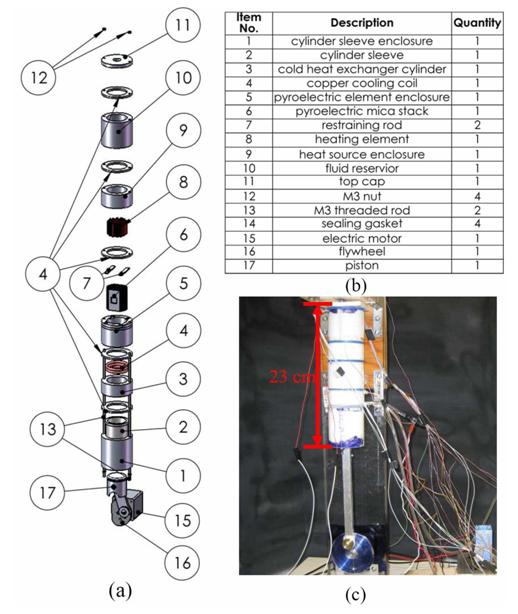 12
11
10
9
8
6
4
7
5
4
3
13
2
1
17
15
16
(a)

| Item No. | Description | Quantity |
|---|---|---|
| 1 | cylinder sleeve enclosure | 1 |
| 2 | cylinder sleeve | 1 |
| 3 | cold heat exchanger cylinder | 1 |
| 4 | copper cooling coil | 1 |
| 5 | pyroelectric element enclosure | 1 |
| 6 | pyroelectric mica stack | 1 |
| 7 | restraining rod | 2 |
| 8 | heating element | 1 |
| 9 | heat source enclosure | 1 |
| 10 | fluid reservior | 1 |
| 11 | top cap | 1 |
| 12 | M3 nut | 4 |
| 13 | M3 threaded rod | 2 |
| 14 | sealing gasket | 4 |
| 15 | electric motor | 1 |
| 16 | flywheel | 1 |
| 17 | piston | 1 |

(b)

23 cm

(c)